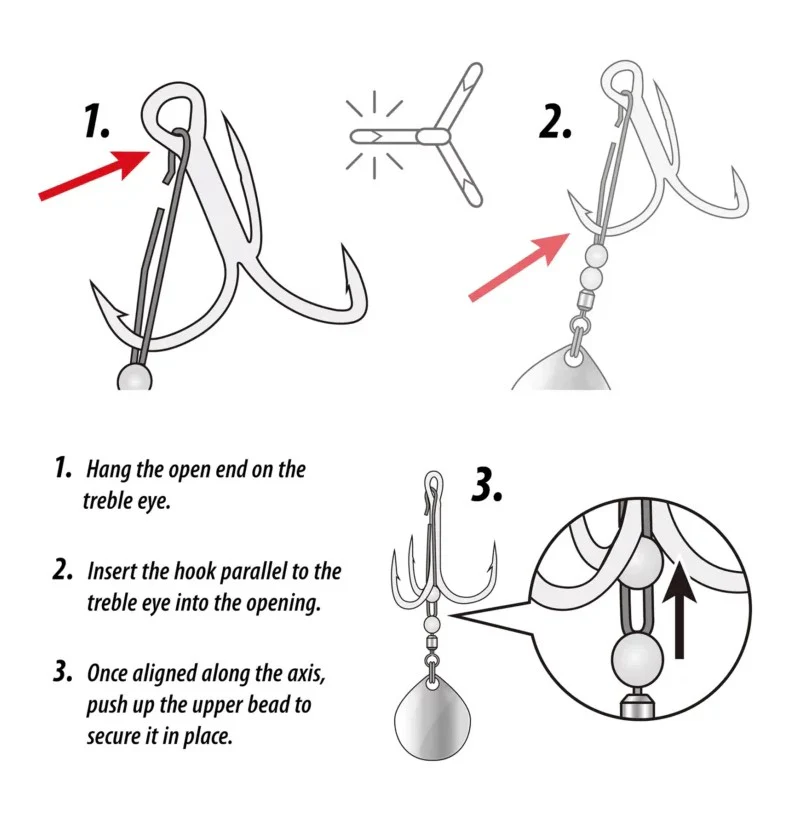 1.

2.

1. Hang the open end on the treble eye.

2. Insert the hook parallel to the treble eye into the opening.

3. Once aligned along the axis, push up the upper bead to secure it in place.

3.